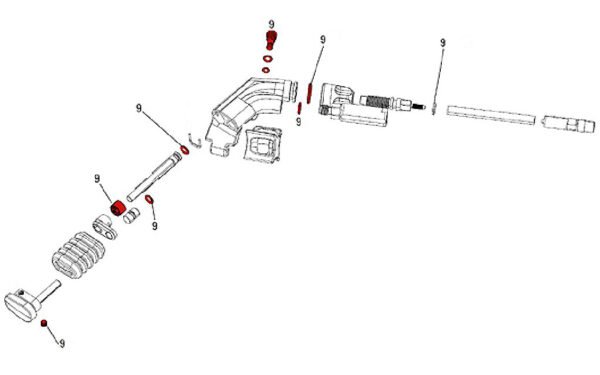 9
9
9
9
9
9
9
9