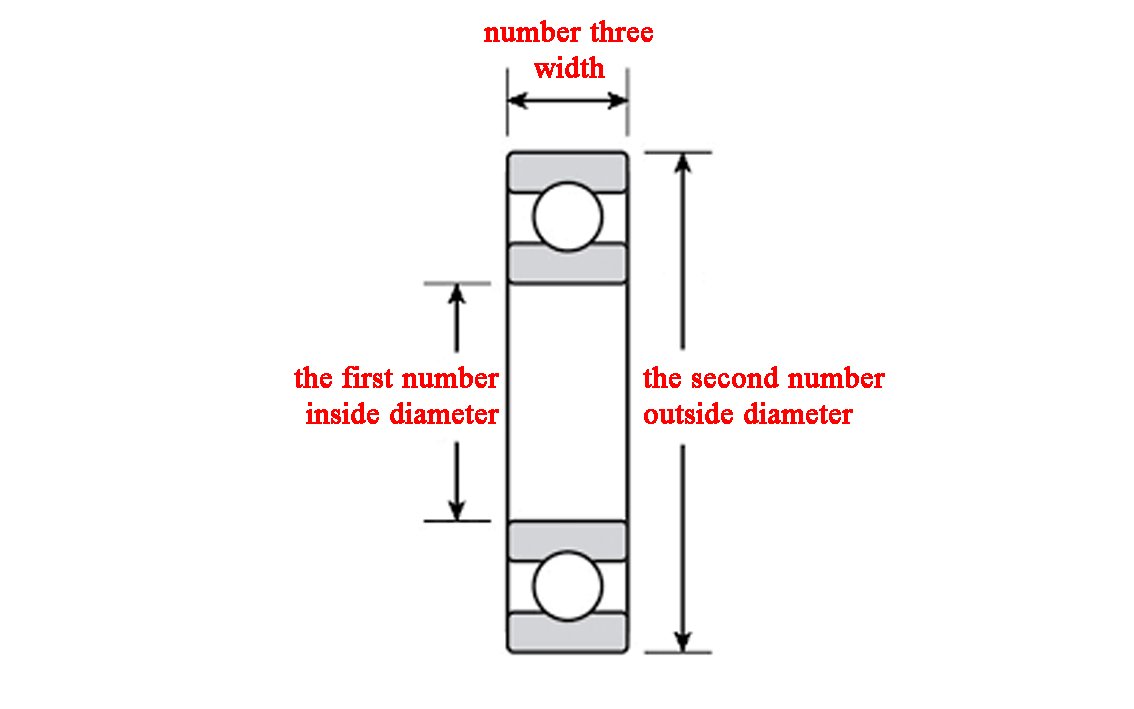 number three
width

the first number
inside diameter

the second number
outside diameter