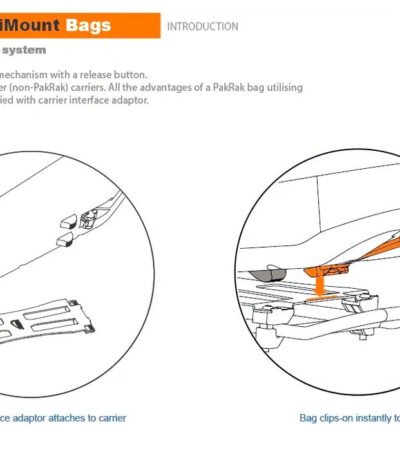 iMount Bags INTRODUCTION

system

mechanism with a release button.
er (non-PakRak) carriers. All the advantages of a PakRak bag utilising
ied with carrier interface adaptor.

ce adaptor attaches to carrier

Bag clips-on instantly to