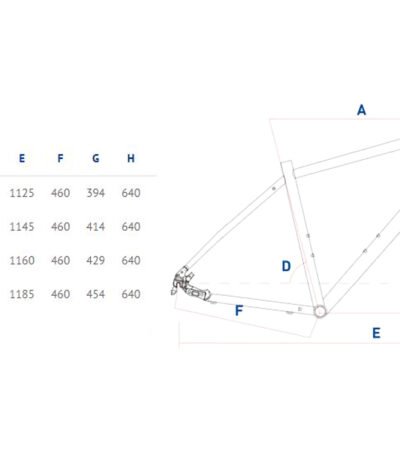 | E | F | G | H |
|---|---|---|---|
| 1125 | 460 | 394 | 640 |
| 1145 | 460 | 414 | 640 |
| 1160 | 460 | 429 | 640 |
| 1185 | 460 | 454 | 640 |

A

D

F

E