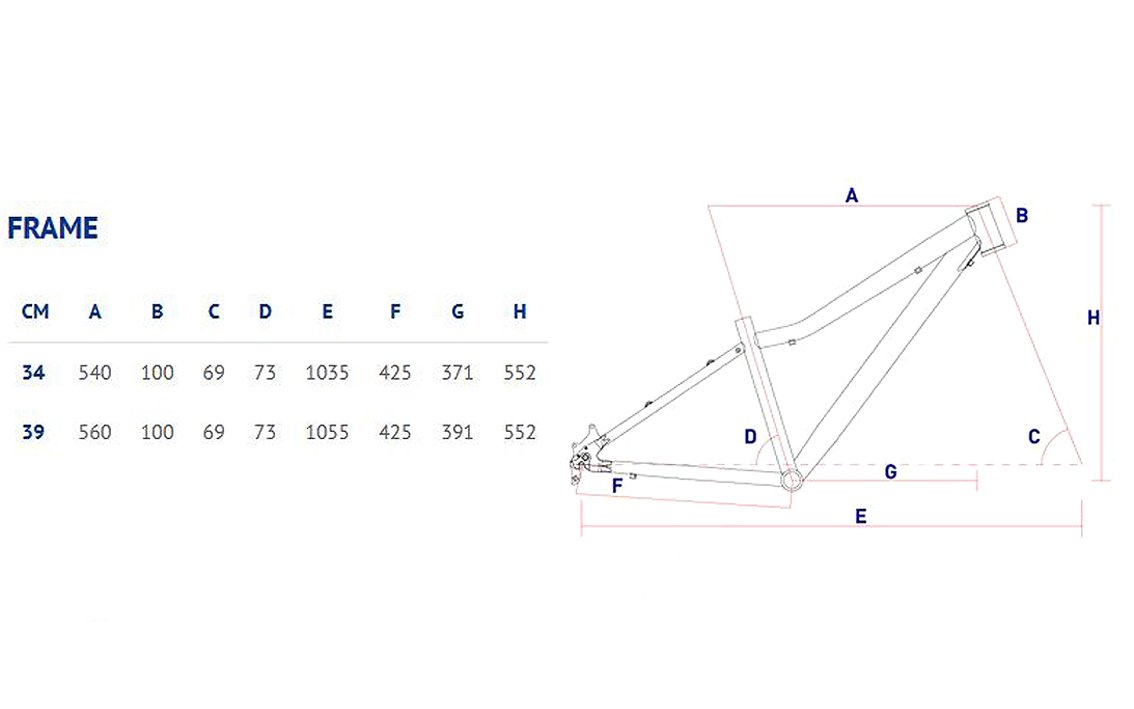 FRAME

| CM | A | B | C | D | E | F | G | H |
|---|---|---|---|---|---|---|---|---|
| 34 | 540 | 100 | 69 | 73 | 1035 | 425 | 371 | 552 |
| 39 | 560 | 100 | 69 | 73 | 1055 | 425 | 391 | 552 |

A
B
H
D
C
G
F
E